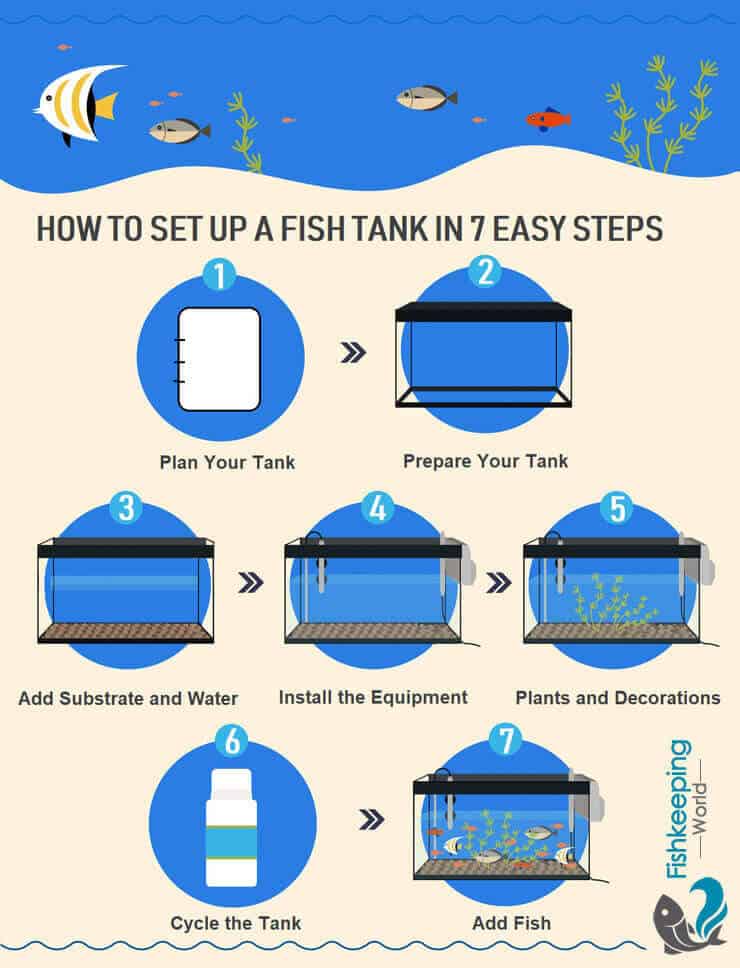 HOW TO SET UP A FISH TANK IN 7 EASY STEPS

1

Plan Your Tank

2

Prepare Your Tank

3

Add Substrate and Water

4

Install the Equipment

5

Plants and Decorations

6

Cycle the Tank

7

Add Fish

Fishkeeping World